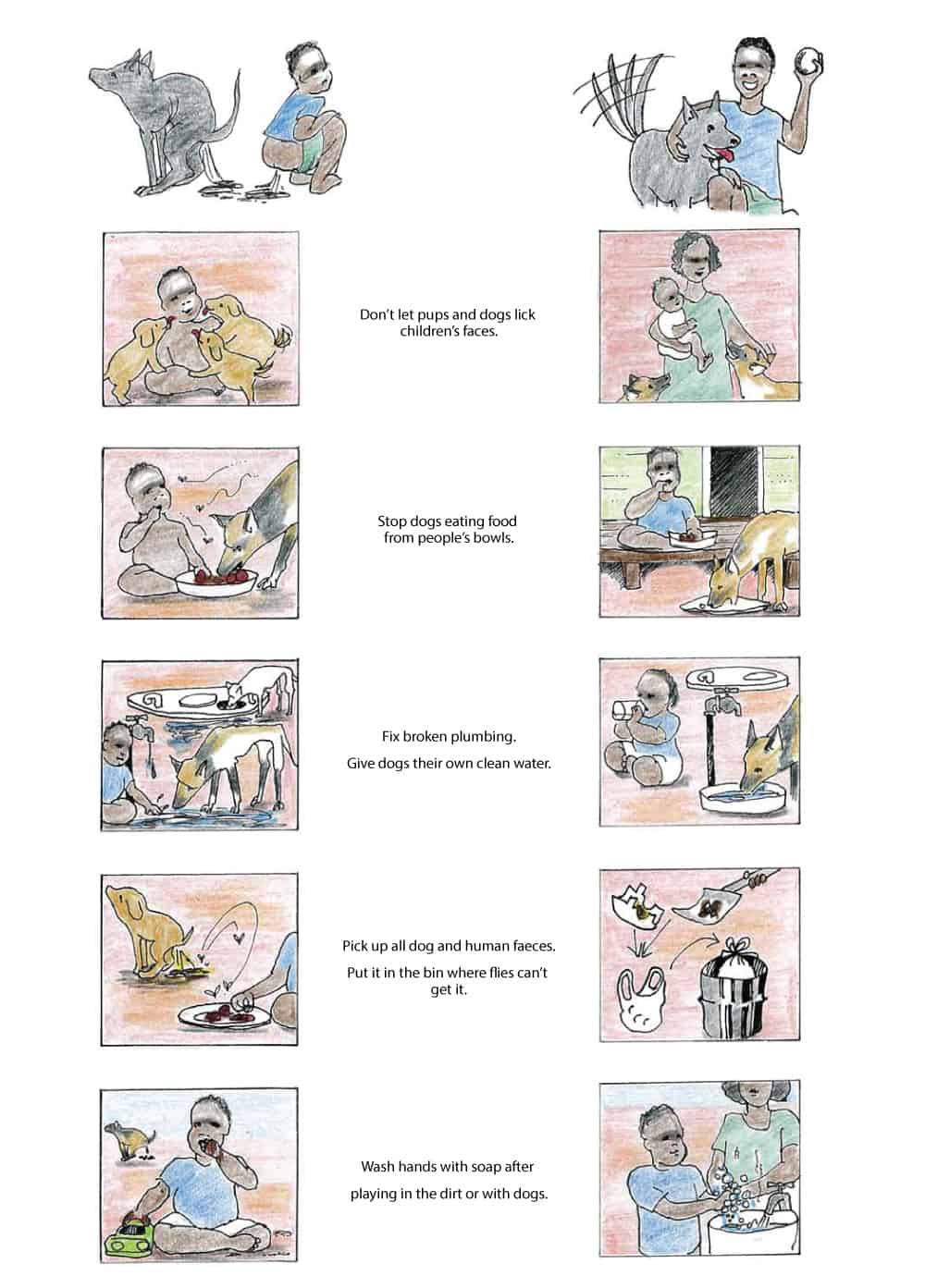 Don't let pups and dogs lick children's faces.

Stop dogs eating food from people's bowls.

Fix broken plumbing.

Give dogs their own clean water.

Pick up all dog and human faeces.

Put it in the bin where flies can't get it.

Wash hands with soap after playing in the dirt or with dogs.